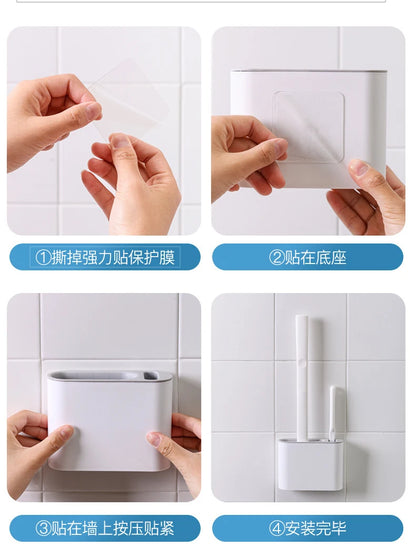 ①撕掉强力贴保护膜

②贴在底座

③贴在墙上按压贴紧

④安装完毕